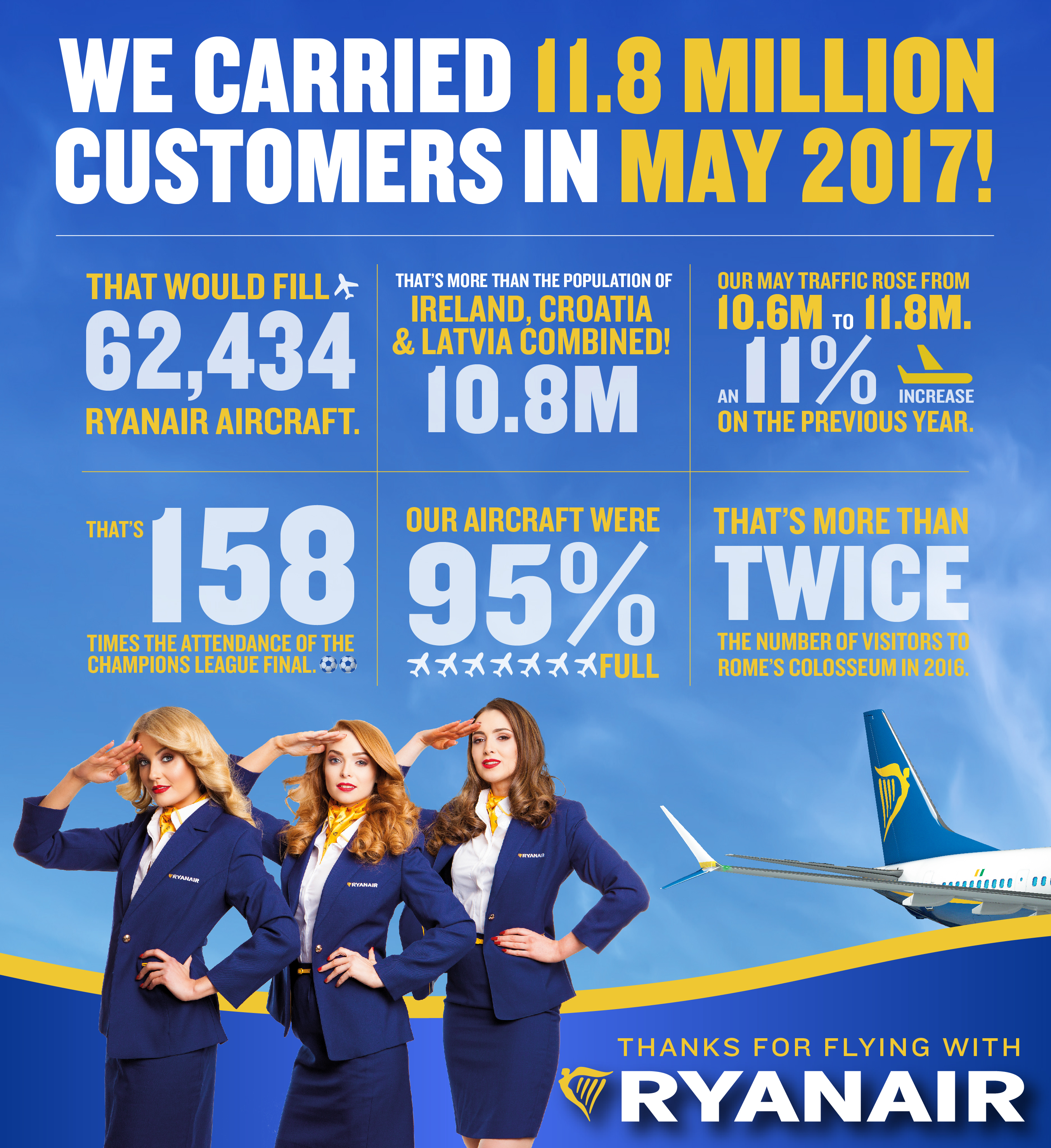 WE CARRIED 11.8 MILLION CUSTOMERS IN MAY 2017!

THAT WOULD FILL 62,434 RYANAIR AIRCRAFT.

THAT'S MORE THAN THE POPULATION OF IRELAND, CROATIA & LATVIA COMBINED! 10.8M

OUR MAY TRAFFIC ROSE FROM 10.6M TO 11.8M. AN 11% INCREASE ON THE PREVIOUS YEAR.

THAT'S 158 TIMES THE ATTENDANCE OF THE CHAMPIONS LEAGUE FINAL.

OUR AIRCRAFT WERE 95% FULL

THAT'S MORE THAN TWICE THE NUMBER OF VISITORS TO ROME'S COLOSSEUM IN 2016.

RYANAIR

RYANAIR

RYANAIR

THANKS FOR FLYING WITH RYANAIR